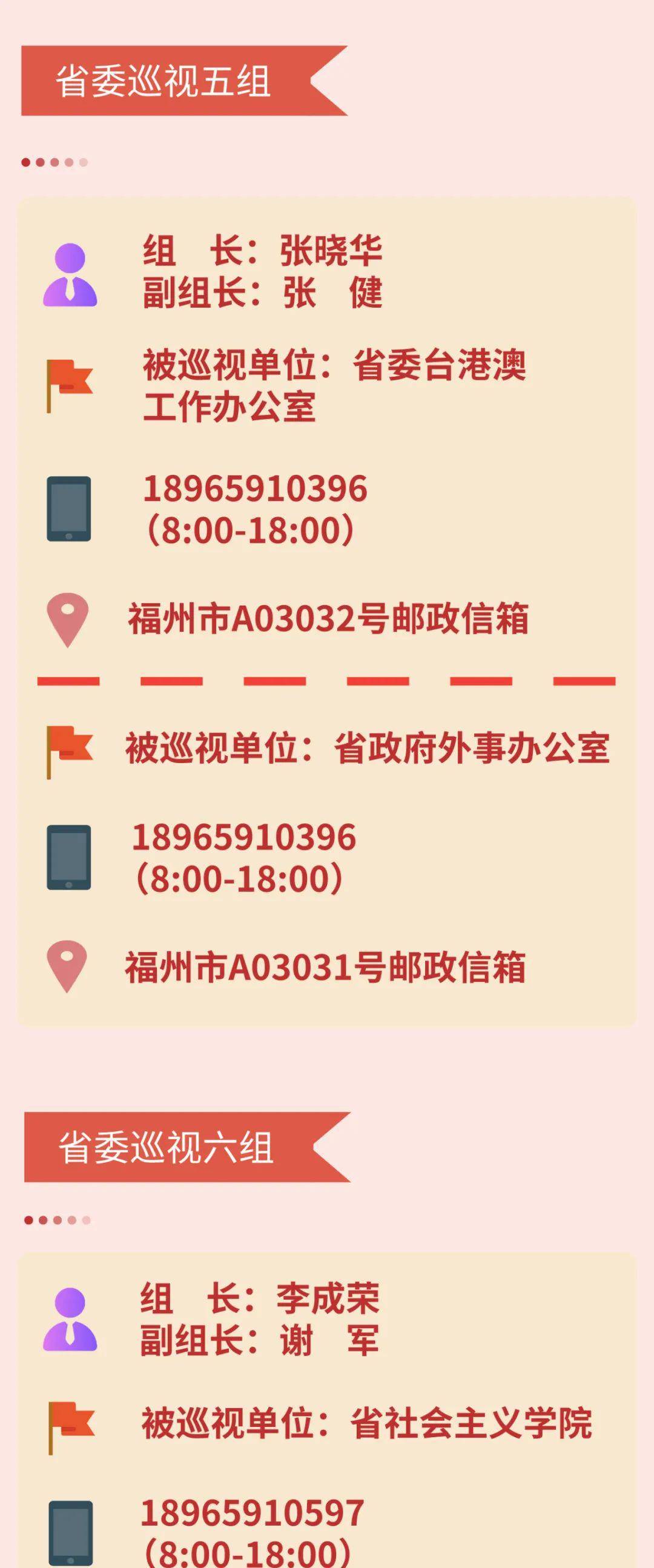 省委巡视五组

组 长：张晓华
副组长：张 健

被巡视单位：省委台港澳工作办公室

18965910396
（8:00-18:00）

福州市A03032号邮政信箱

被巡视单位：省政府外事办公室

18965910396
（8:00-18:00）

福州市A03031号邮政信箱

省委巡视六组

组 长：李成荣
副组长：谢 军

被巡视单位：省社会主义学院

18965910597
（8:00-18:00）